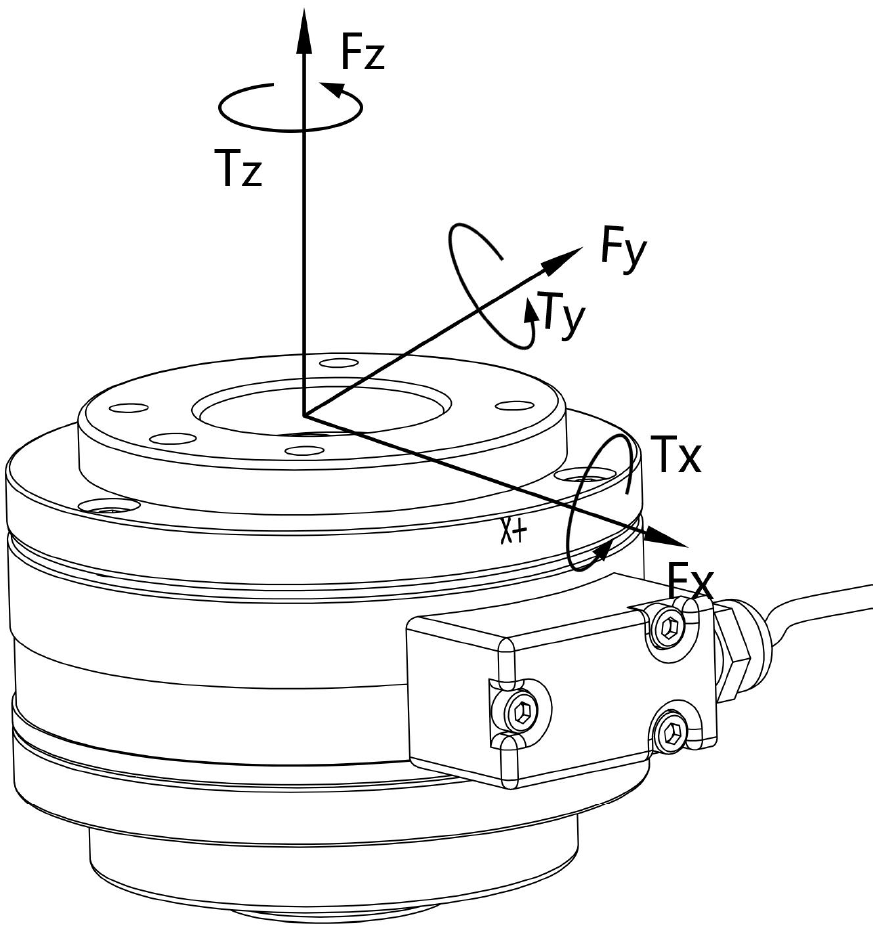 Fz
Tz
Fy
Ty
Tx
X+
Fx