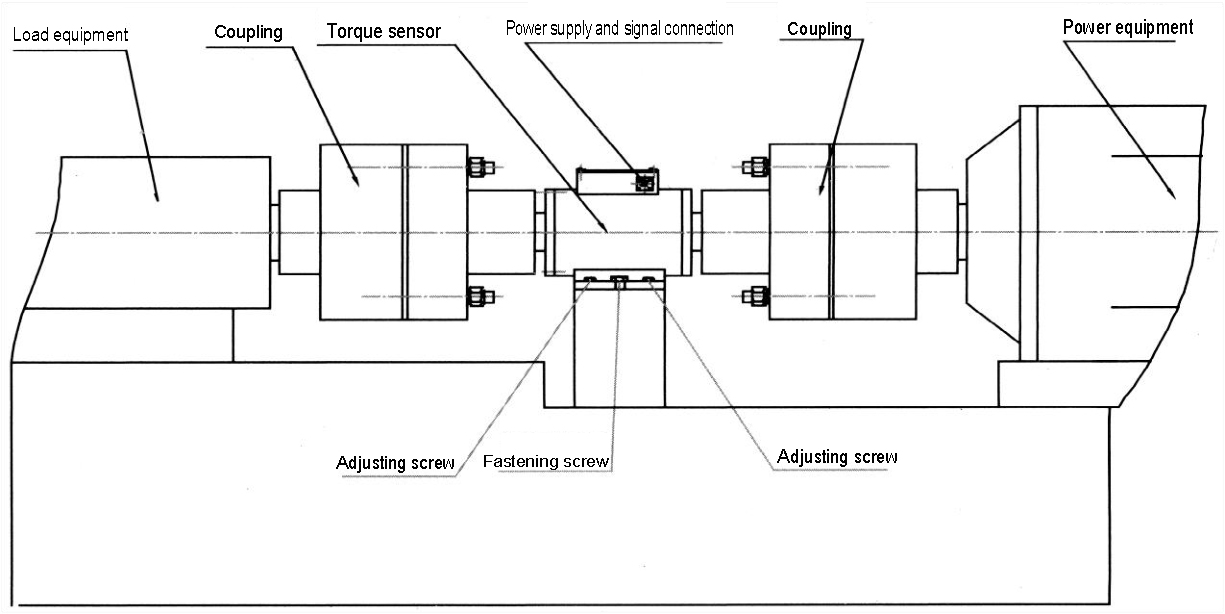 Load equipment
Coupling
Torque sensor
Power supply and signal connection
Coupling
Power equipment
Adjusting screw
Fastening screw
Adjusting screw